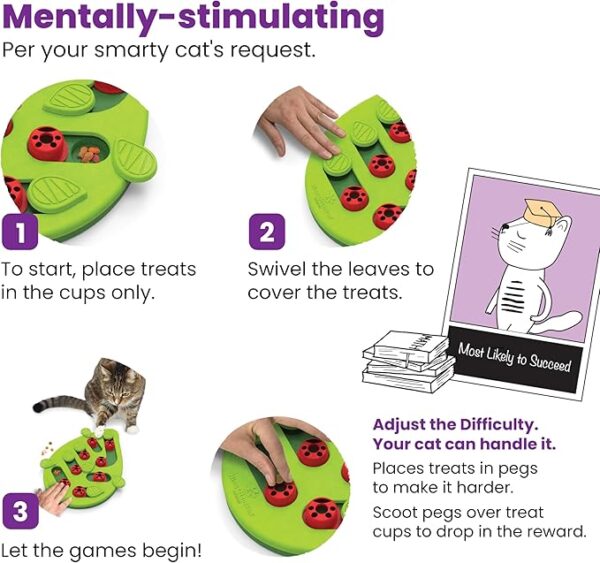 Mentally-stimulating
Per your smarty cat's request.

1
To start, place treats in the cups only.

2
Swivel the leaves to cover the treats.

Most Likely to Succeed

3
Let the games begin!

Adjust the Difficulty. Your cat can handle it.
Places treats in pegs to make it harder.
Scoot pegs over treat cups to drop in the reward.