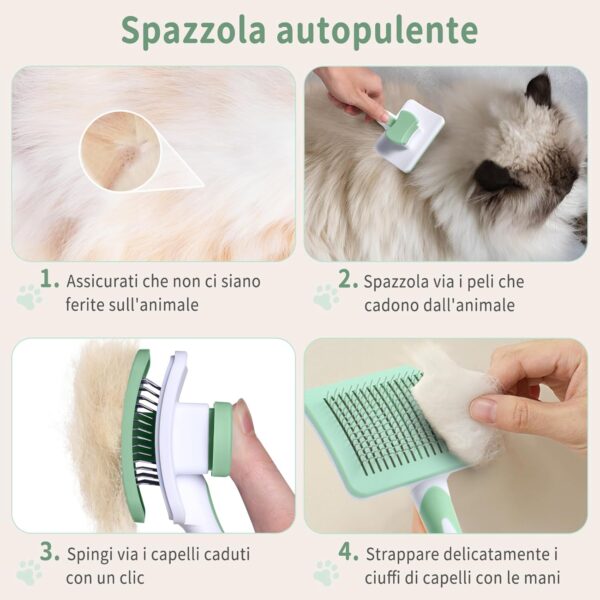 Spazzola autopulente

1. Assicurati che non ci siano ferite sull'animale

2. Spazzola via i peli che cadono dall'animale

3. Spingi via i capelli caduti con un clic

4. Strappare delicatamente i ciuffi di capelli con le mani