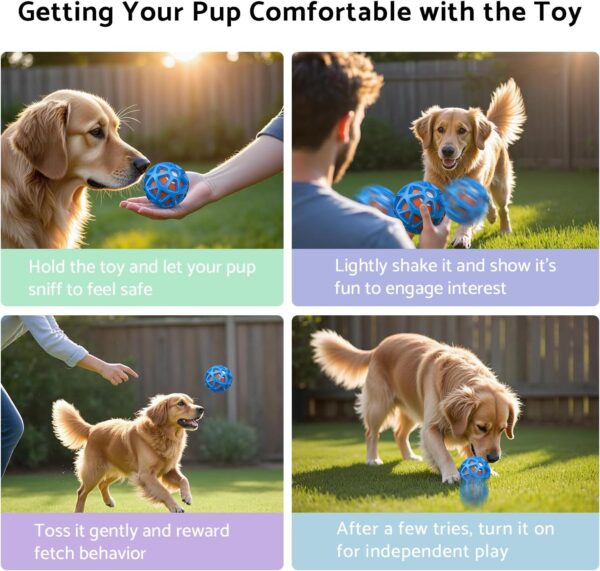 Getting Your Pup Comfortable with the Toy

Hold the toy and let your pup sniff to feel safe

Lightly shake it and show it's fun to engage interest

Toss it gently and reward fetch behavior

After a few tries, turn it on for independent play