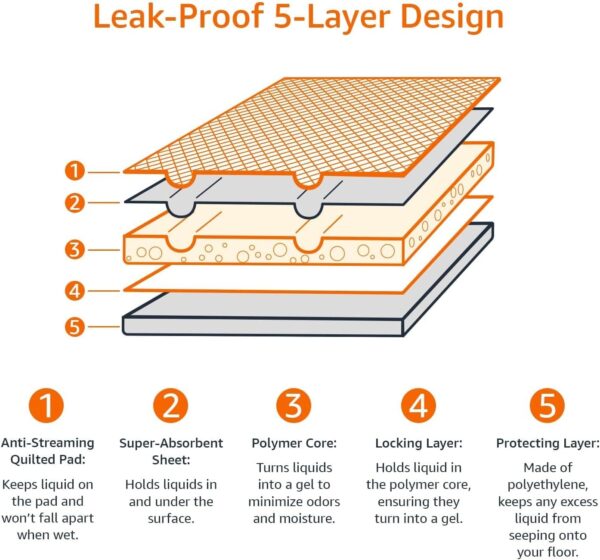 Leak-Proof 5-Layer Design

1
2
3
4
5

1
Anti-Streaming Quilted Pad:
Keeps liquid on the pad and won't fall apart when wet.

2
Super-Absorbent Sheet:
Holds liquids in and under the surface.

3
Polymer Core:
Turns liquids into a gel to minimize odors and moisture.

4
Locking Layer:
Holds liquid in the polymer core, ensuring they turn into a gel.

5
Protecting Layer:
Made of polyethylene, keeps any excess liquid from seeping onto your floor.