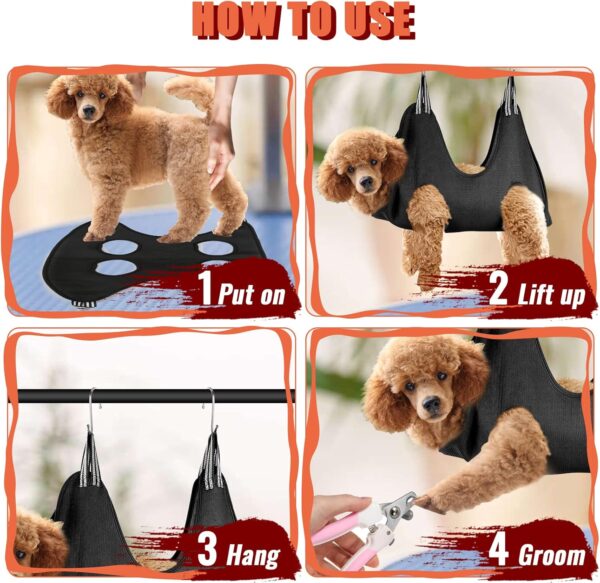 HOW TO USE

1 Put on

2 Lift up

3 Hang

4 Groom