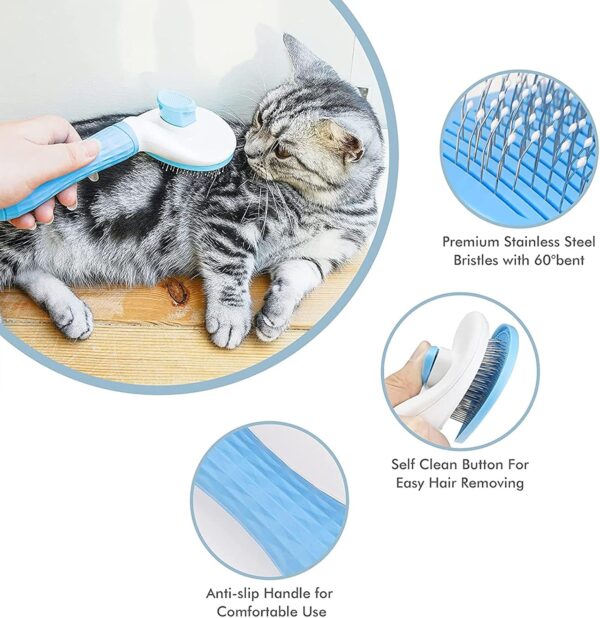 Premium Stainless Steel Bristles with 60°bent

Self Clean Button For Easy Hair Removing

Anti-slip Handle for Comfortable Use